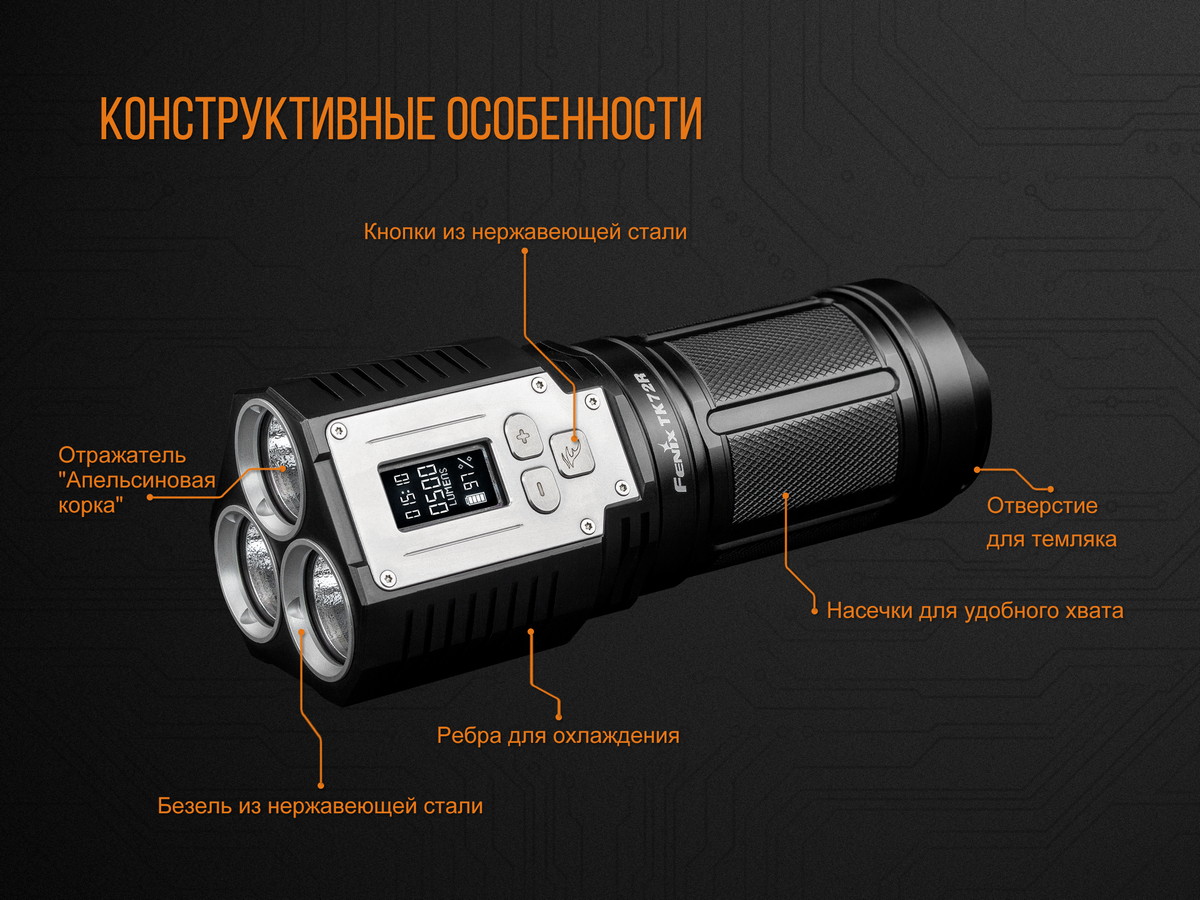 КОНСТРУКТИВНЫЕ ОСОБЕННОСТИ

Кнопки из нержавеющей стали

Отражатель "Апельсиновая корка"

0 15:10
0500 LUMENS
97%

Fenix TK72R

Отверстие для темляка

Насечки для удобного хвата

Ребра для охлаждения

Безель из нержавеющей стали